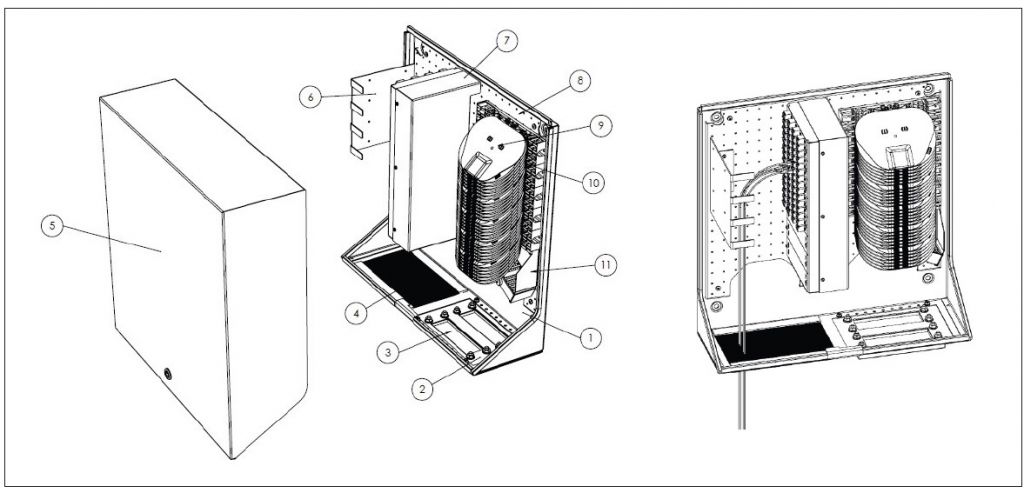 5
6
7
8
9
10
11
4
3
2
1